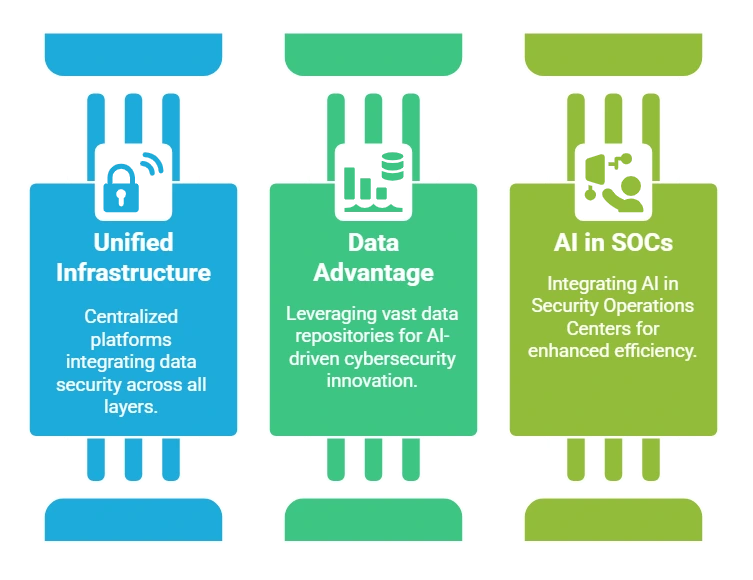 Unified Infrastructure

Centralized platforms integrating data security across all layers.

Data Advantage

Leveraging vast data repositories for AI-driven cybersecurity innovation.

AI in SOCs

Integrating AI in Security Operations Centers for enhanced efficiency.