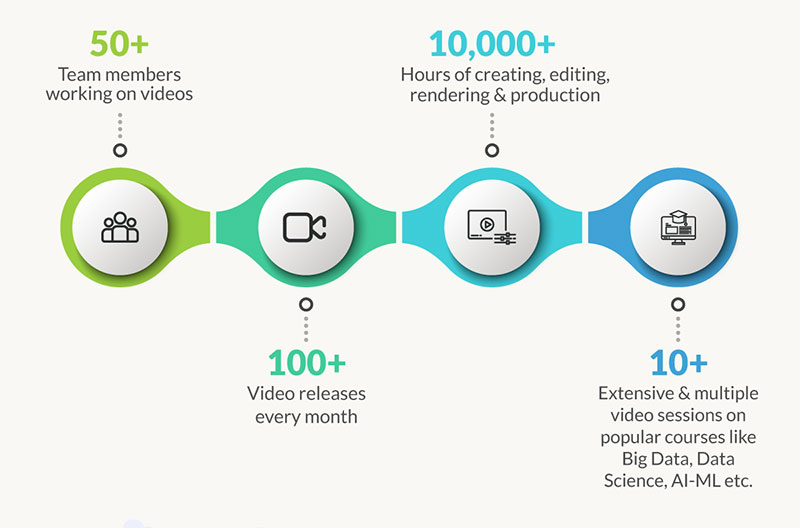 50+
Team members working on videos

10,000+
Hours of creating, editing, rendering & production

100+
Video releases every month

10+
Extensive & multiple video sessions on popular courses like Big Data, Data Science, AI-ML etc.