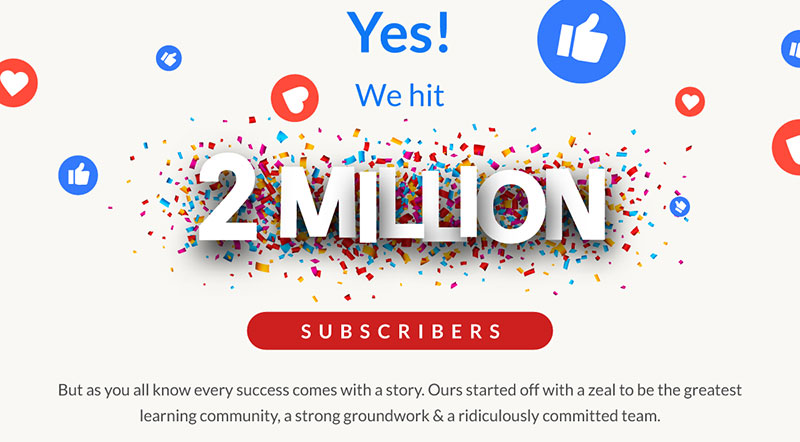 Yes!

We hit

2 MILLION

SUBSCRIBERS

But as you all know every success comes with a story. Ours started off with a zeal to be the greatest learning community, a strong groundwork & a ridiculously committed team.